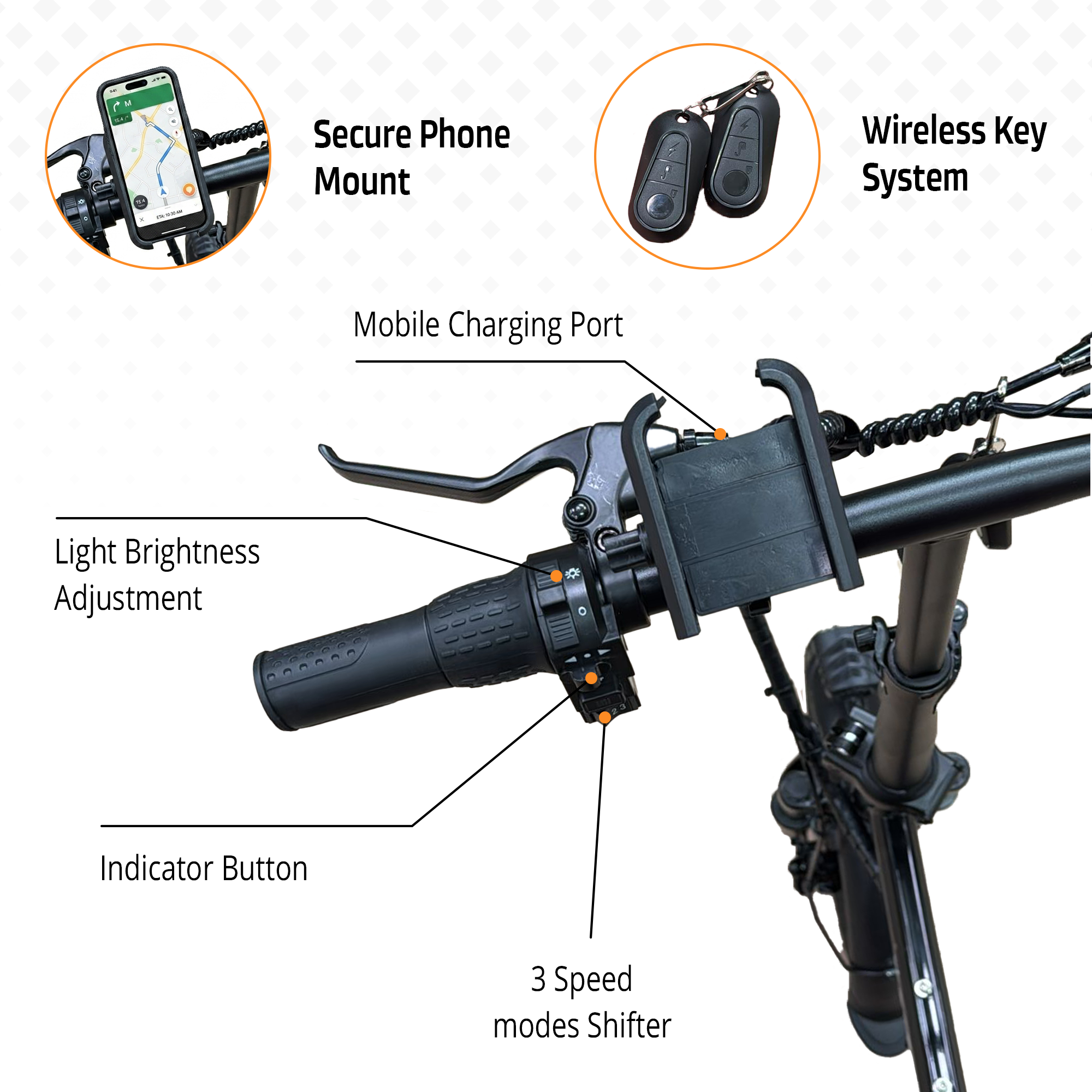 Secure Phone Mount

Wireless Key System

Mobile Charging Port

Light Brightness Adjustment

Indicator Button

3 Speed modes Shifter