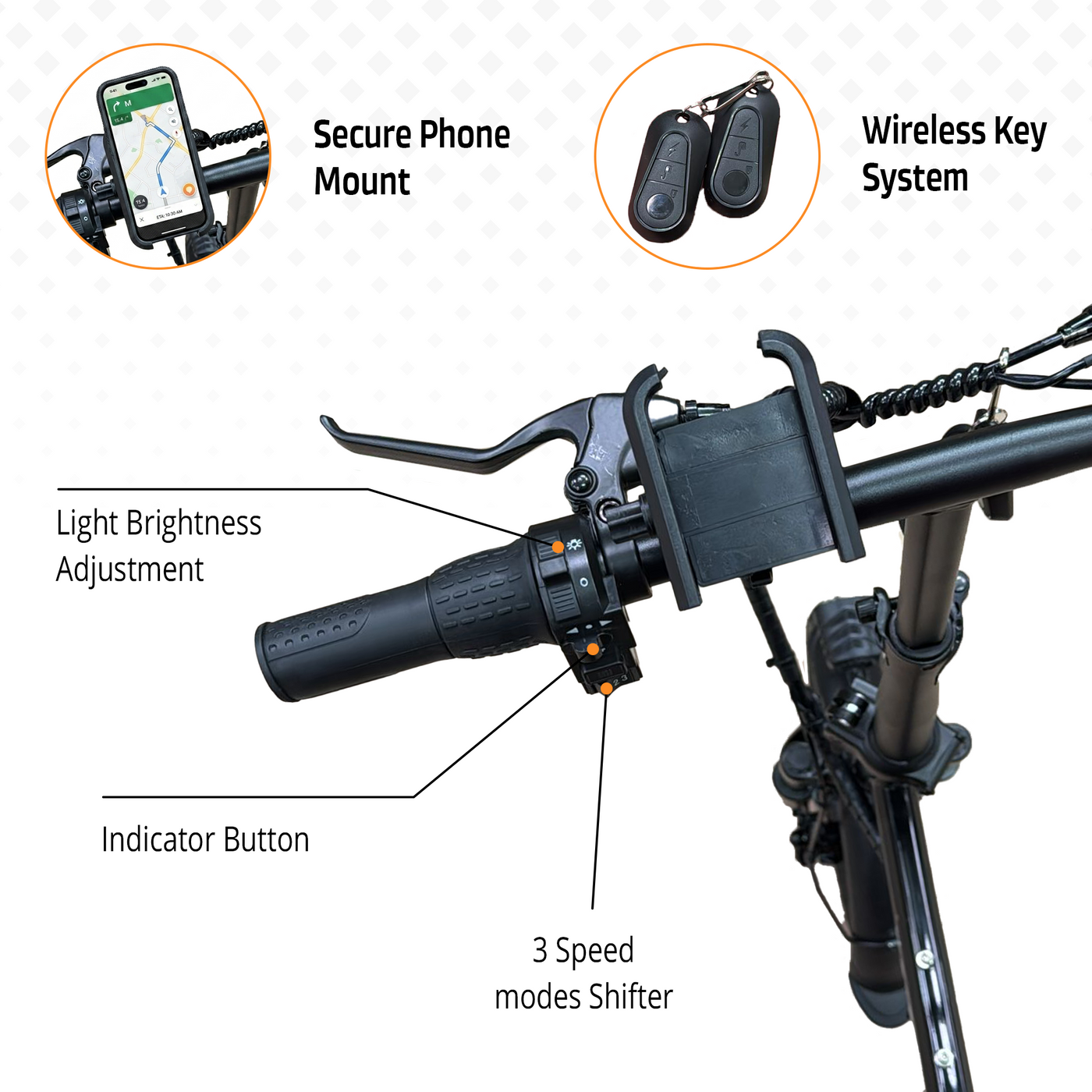 Secure Phone Mount

Wireless Key System

Light Brightness Adjustment

Indicator Button

3 Speed modes Shifter